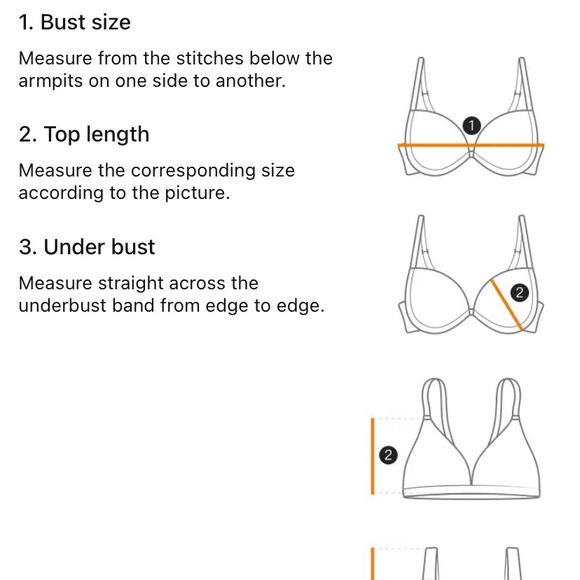 1. Bust size

Measure from the stitches below the armpits on one side to another.

2. Top length

Measure the corresponding size according to the picture.

3. Under bust

Measure straight across the underbust band from edge to edge.

1

2

2